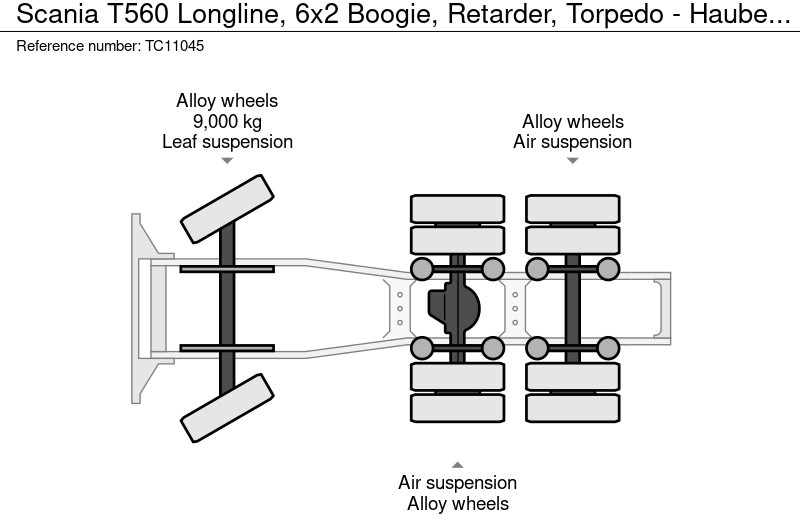 Scania T560 Longline, 6x2 Boogie, Retarder, Torpedo - Haube...
Reference number: TC11045

Alloy wheels
9,000 kg
Leaf suspension

Alloy wheels
Air suspension

Air suspension
Alloy wheels