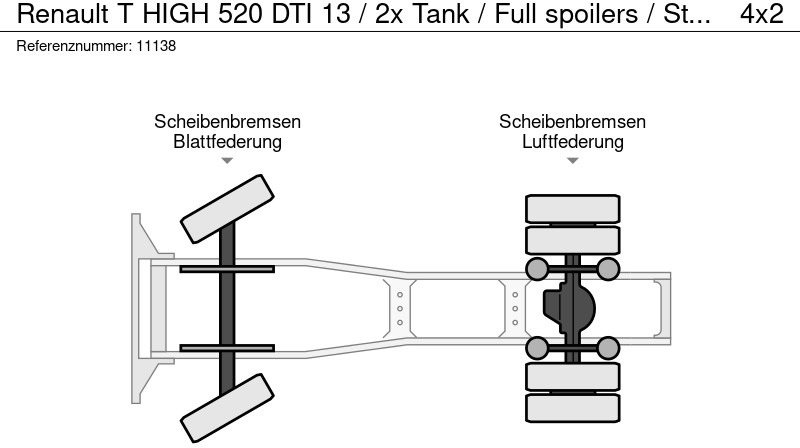 Renault T HIGH 520 DTI 13 / 2x Tank / Full spoilers / St...	4x2

Referenznummer: 11138

Scheibenbremsen
Blattfederung

Scheibenbremsen
Luftfederung