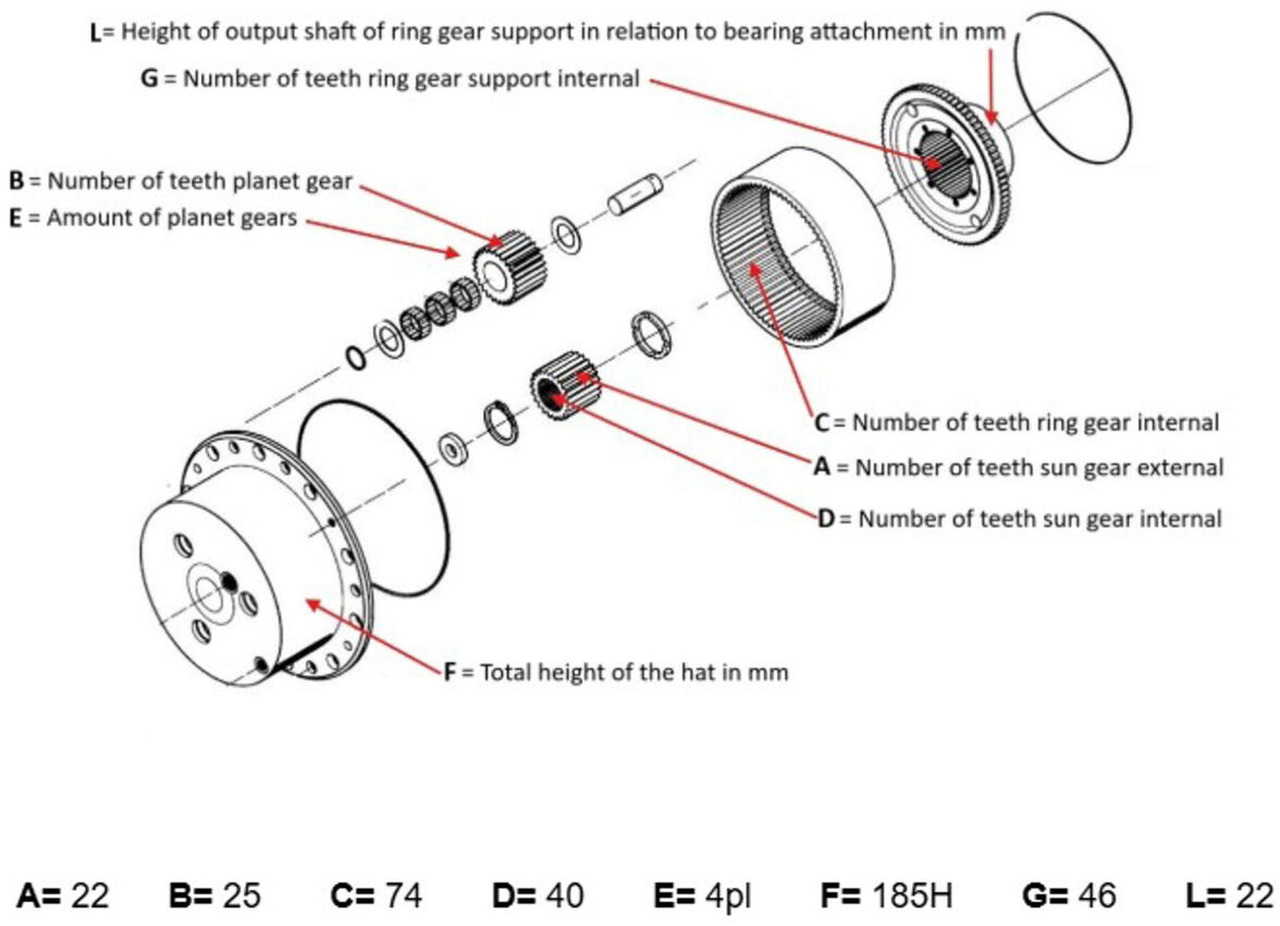 L= Height of output shaft of ring gear support in relation to bearing attachment in mm
G = Number of teeth ring gear support internal

B = Number of teeth planet gear
E = Amount of planet gears

C = Number of teeth ring gear internal
A = Number of teeth sun gear external
D = Number of teeth sun gear internal

F = Total height of the hat in mm

A= 22 B= 25 C= 74 D= 40 E= 4pl F= 185H G= 46 L= 22