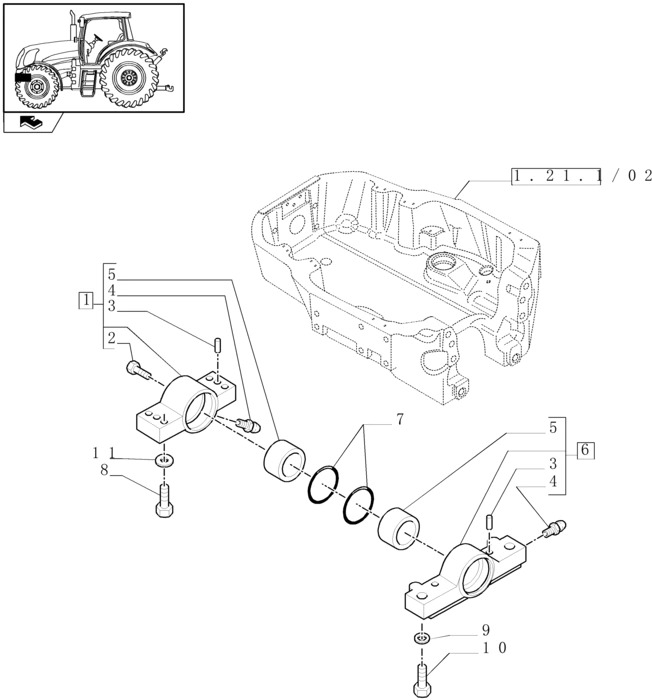 1.21.1/02

1
5
4
3
2

11
8

7

5
6
3
4

9
10