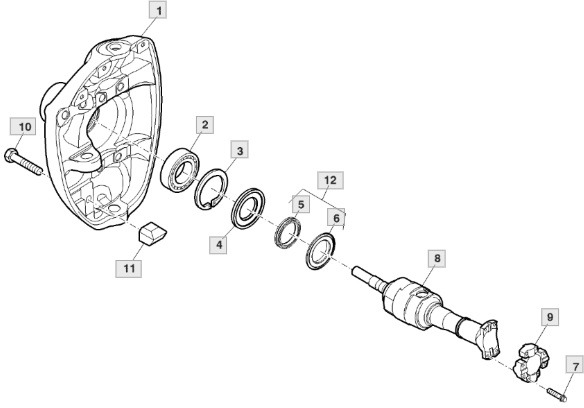 1
10
2
3
12
5
6
4
11
8
9
7